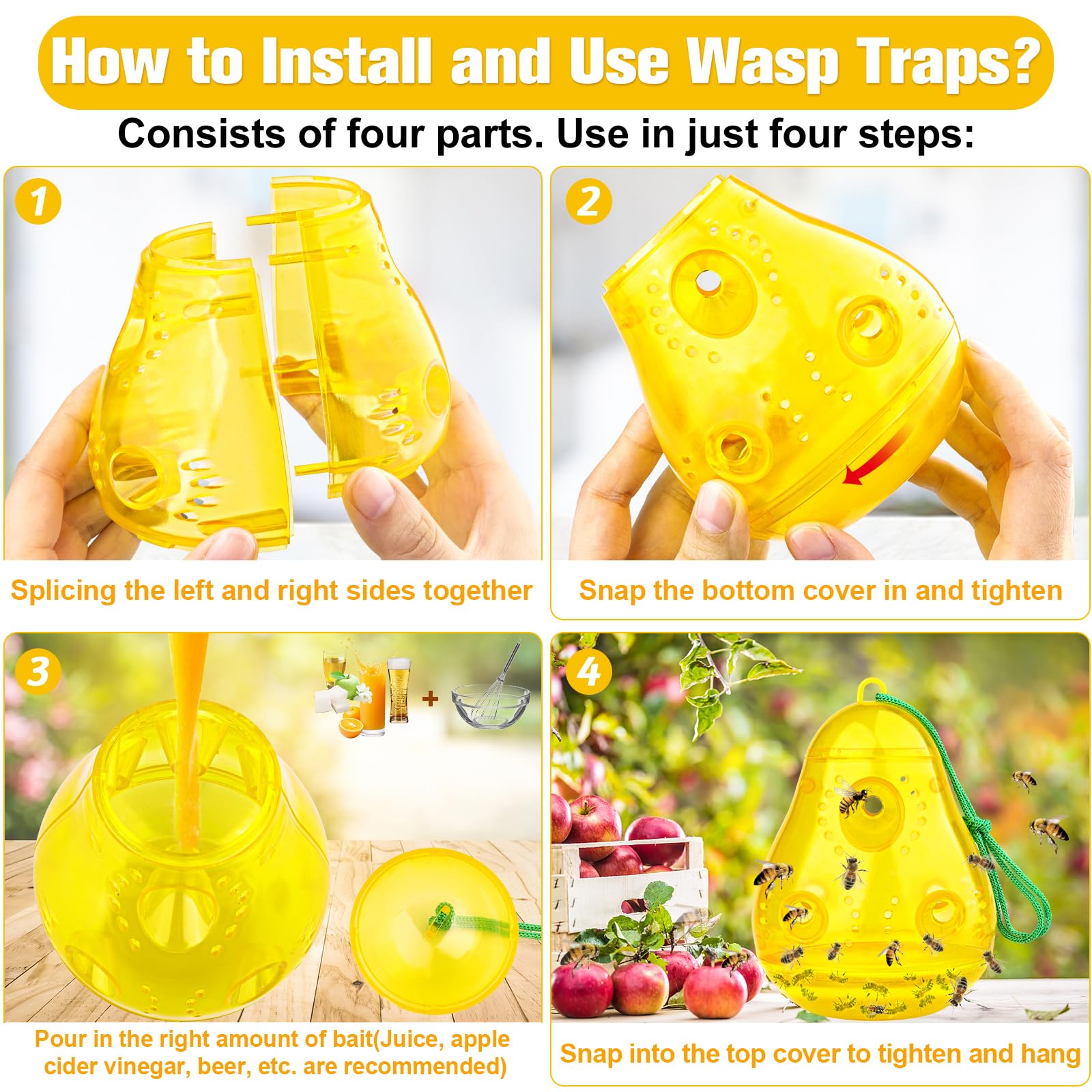 How to Install and Use Wasp Traps?

Consists of four parts. Use in just four steps:

1

Splicing the left and right sides together

2

Snap the bottom cover in and tighten

3

+

Pour in the right amount of bait(Juice, apple cider vinegar, beer, etc. are recommended)

4

Snap into the top cover to tighten and hang